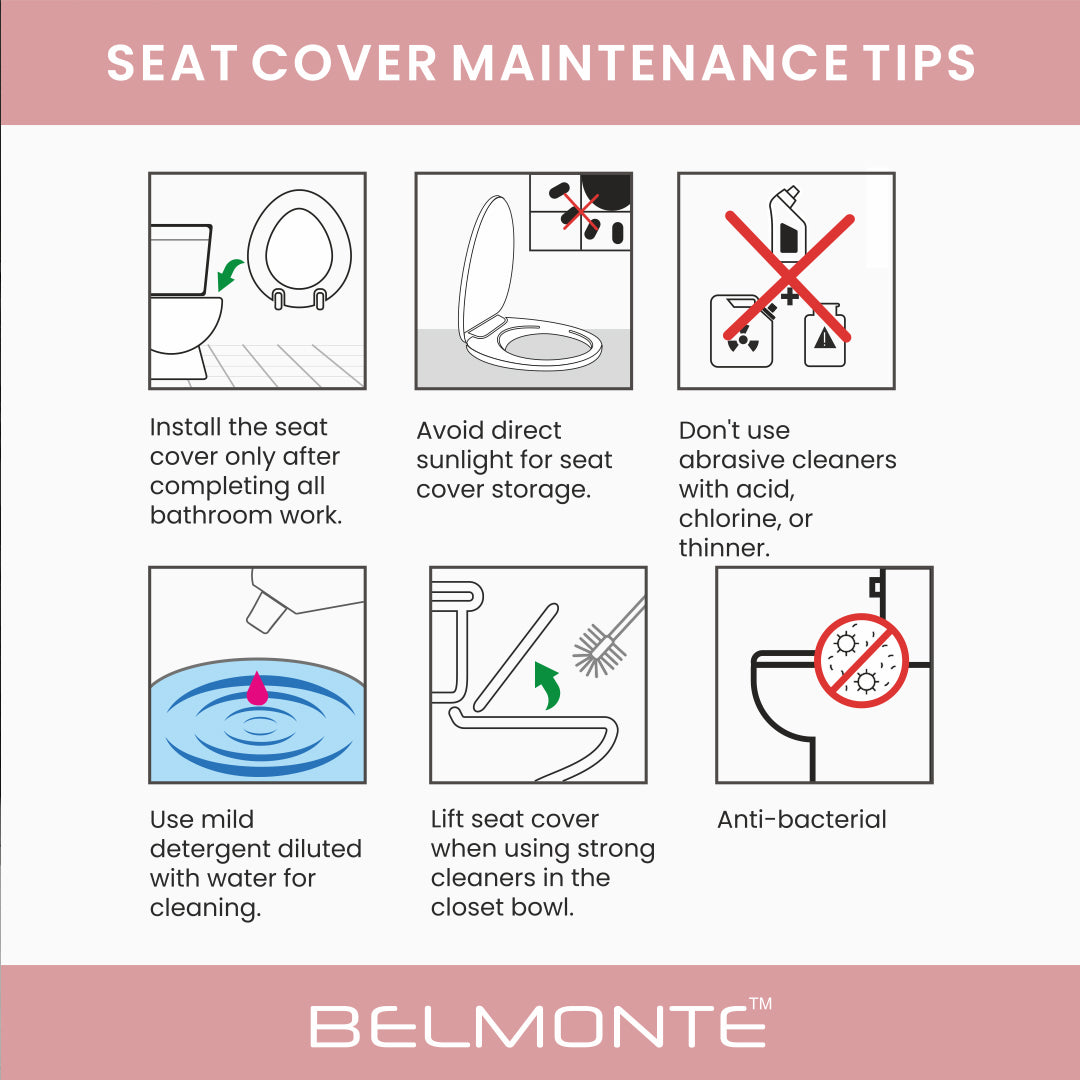 SEAT COVER MAINTENANCE TIPS

Install the seat cover only after completing all bathroom work.

Avoid direct sunlight for seat cover storage.

Don't use abrasive cleaners with acid, chlorine, or thinner.

Use mild detergent diluted with water for cleaning.

Lift seat cover when using strong cleaners in the closet bowl.

Anti-bacterial

BELMONTE™